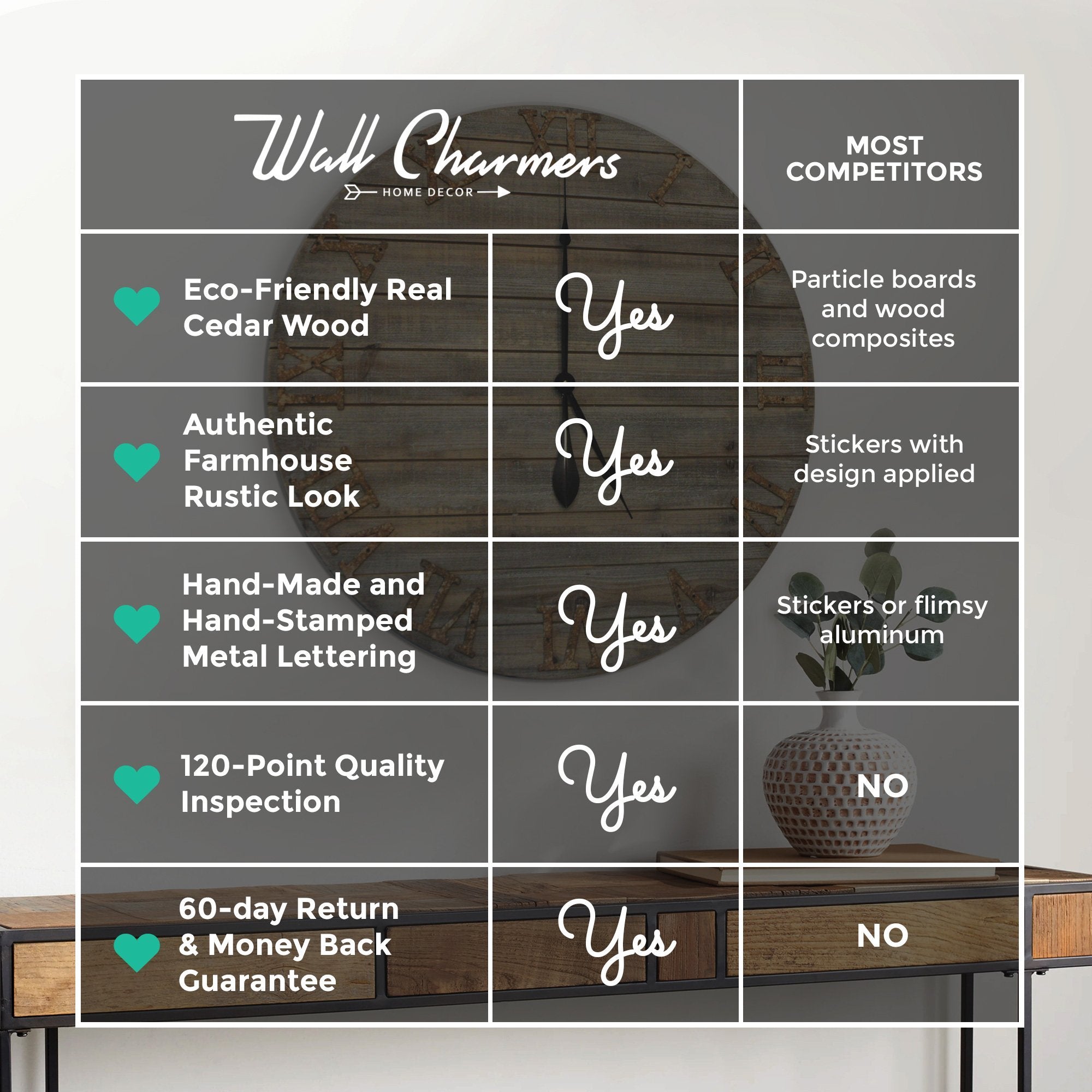 | Wall Charmers HOME DECOR | | MOST COMPETITORS |
|---|---|---|
| Eco-Friendly Real Cedar Wood | Yes | Particle boards and wood composites |
| Authentic Farmhouse Rustic Look | Yes | Stickers with design applied |
| Hand-Made and Hand-Stamped Metal Lettering | Yes | Stickers or flimsy aluminum |
| 120-Point Quality Inspection | Yes | NO |
| 60-day Return & Money Back Guarantee | Yes | NO |